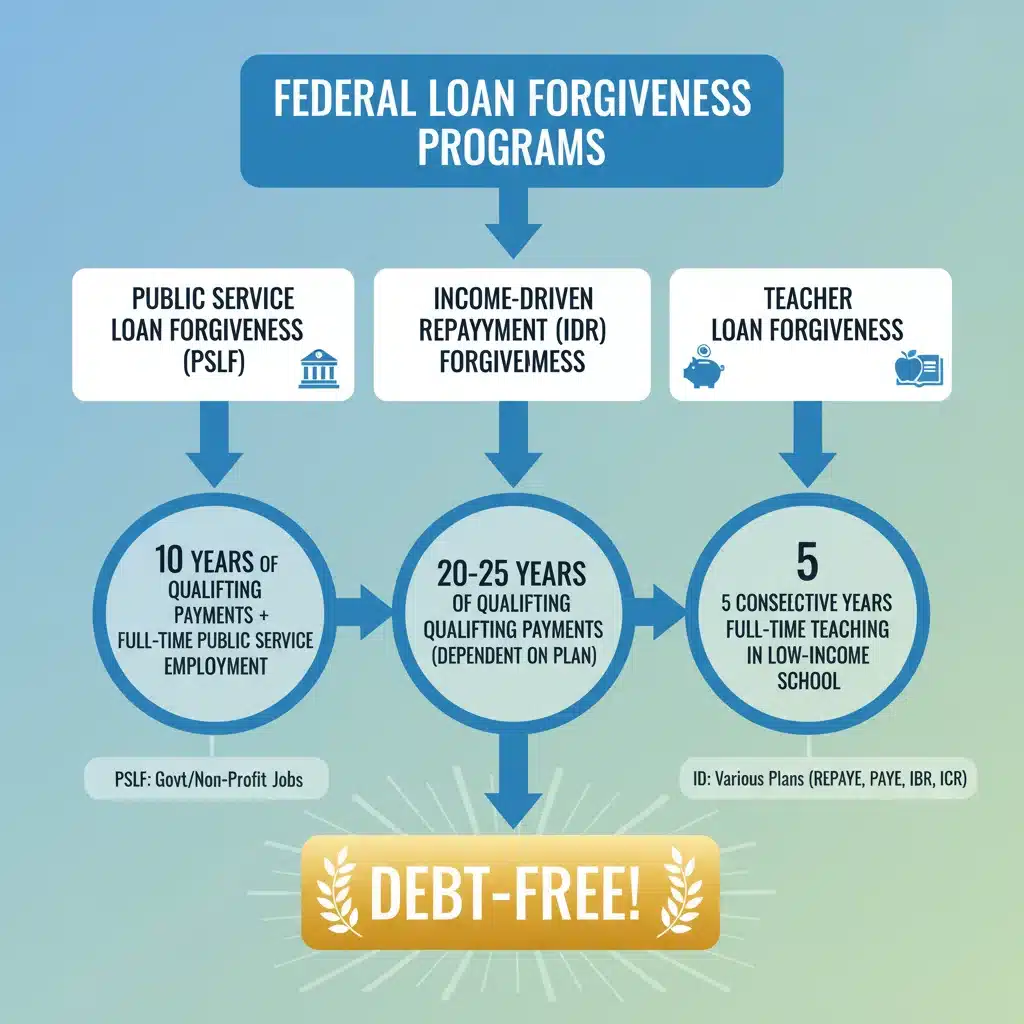 FEDERAL LOAN FORGIVENESS PROGRAMS

PUBLIC SERVICE LOAN FORGIVENESS (PSLF)

INCOME-DRIVEN REPAYYMENT (IDR) FORGIVEIMESS

TEACHER LOAN FORGIVENESS

10 YEARS OF QUALIFTING PAYMENTS + FULL-TIME PUBLIC SERVICE EMPLOYMENT

20-25 YEARS OF QUALIFTING QUALIFTING PAYMENTS (DEPENDENT ON PLAN)

5

5 CONSELCTIVE YEARS FULL-TIME TEACHING IN LOW-INCOME SCHOOL

PSLF: Govt/Non-Profit Jobs

ID: Various Plans (REPAYE, PAYE, IBR, ICR)

DEBT-FREE!